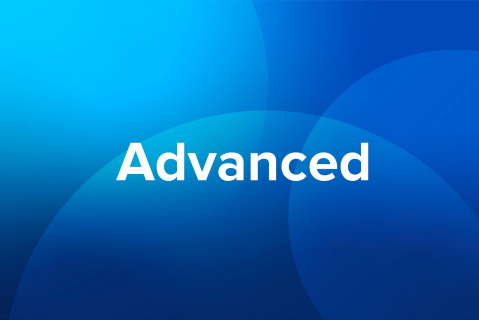 Advanced